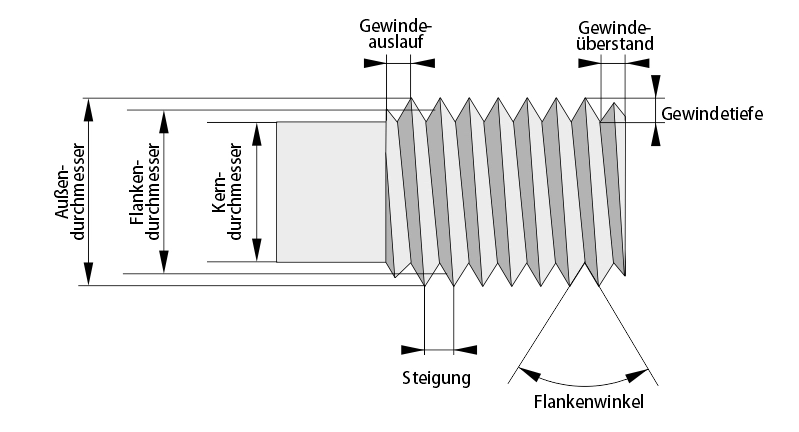 Gewindeauslauf

Gewindeüberstand

Gewindetiefe

Außendurchmesser

Flankendurchmesser

Kerndurchmesser

Steigung

Flankenwinkel